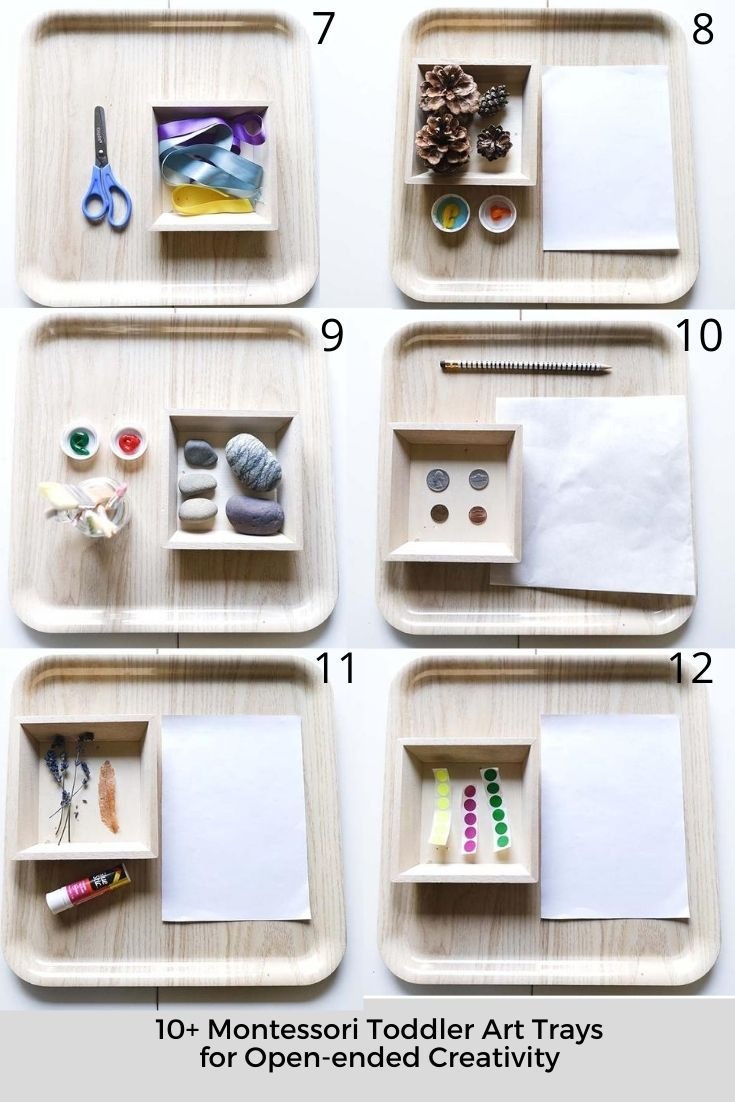 7

8

9

10

11

12

10+ Montessori Toddler Art Trays for Open-ended Creativity